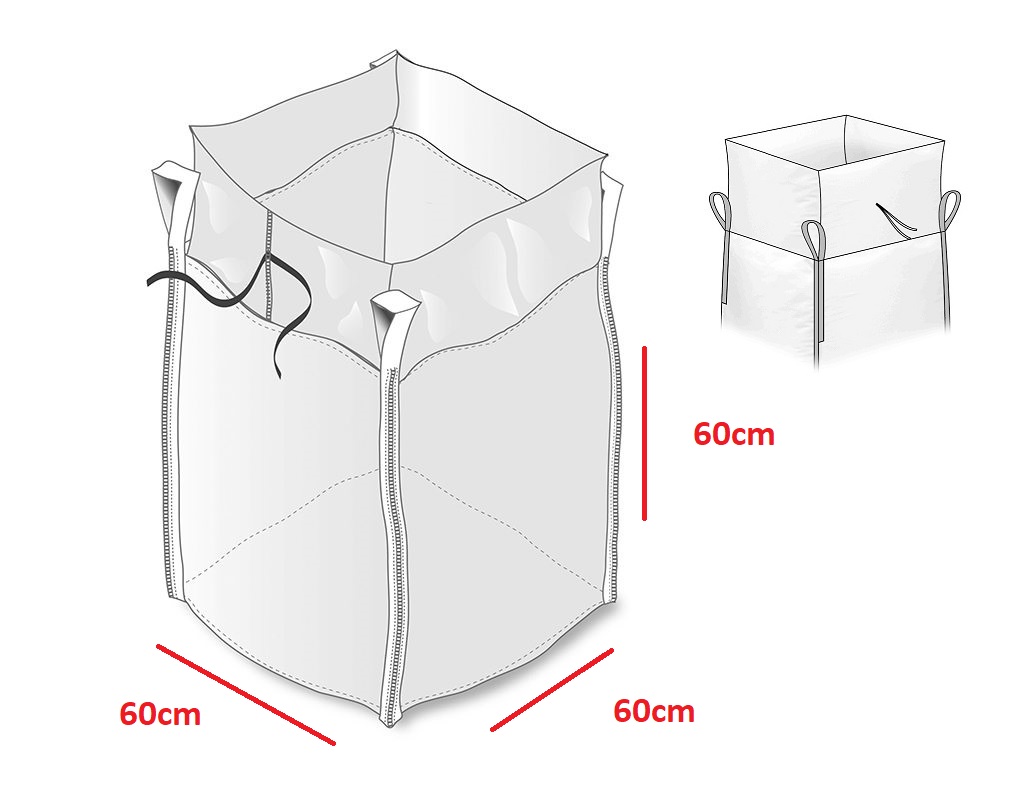 60cm

60cm

60cm